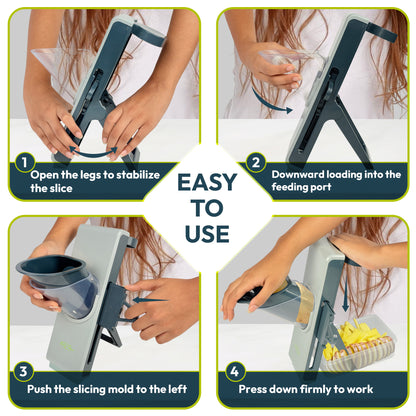 1
Open the legs to stabilize the slice

2
Downward loading into the feeding port

EASY TO USE

3
Push the slicing mold to the left

4
Press down firmly to work