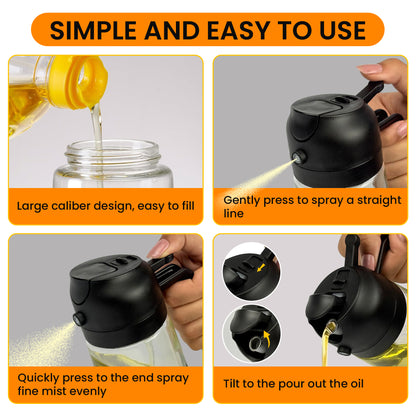 SIMPLE AND EASY TO USE

Large caliber design, easy to fill

Gently press to spray a straight line

Quickly press to the end spray fine mist evenly

Tilt to the pour out the oil