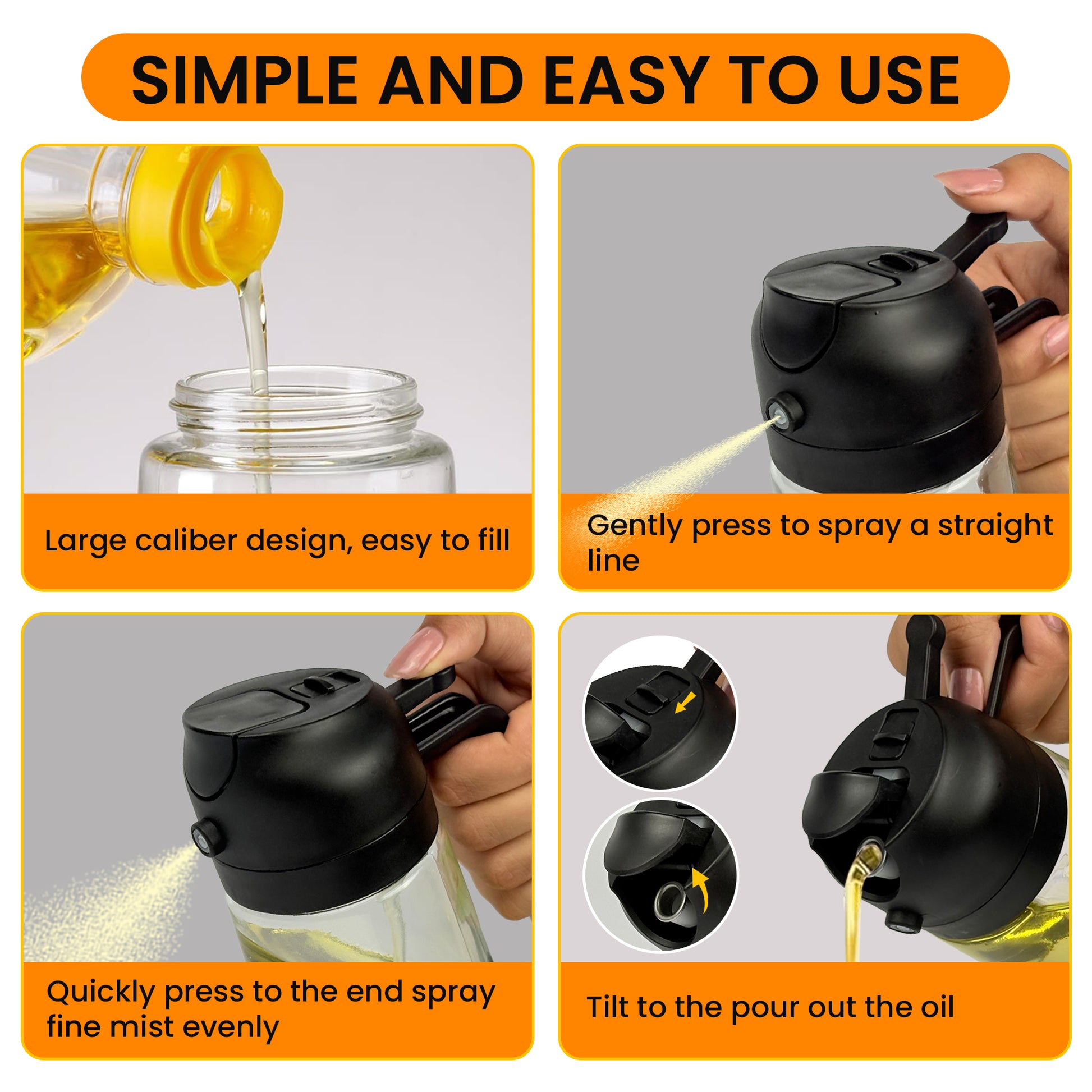 SIMPLE AND EASY TO USE

Large caliber design, easy to fill

Gently press to spray a straight line

Quickly press to the end spray fine mist evenly

Tilt to the pour out the oil