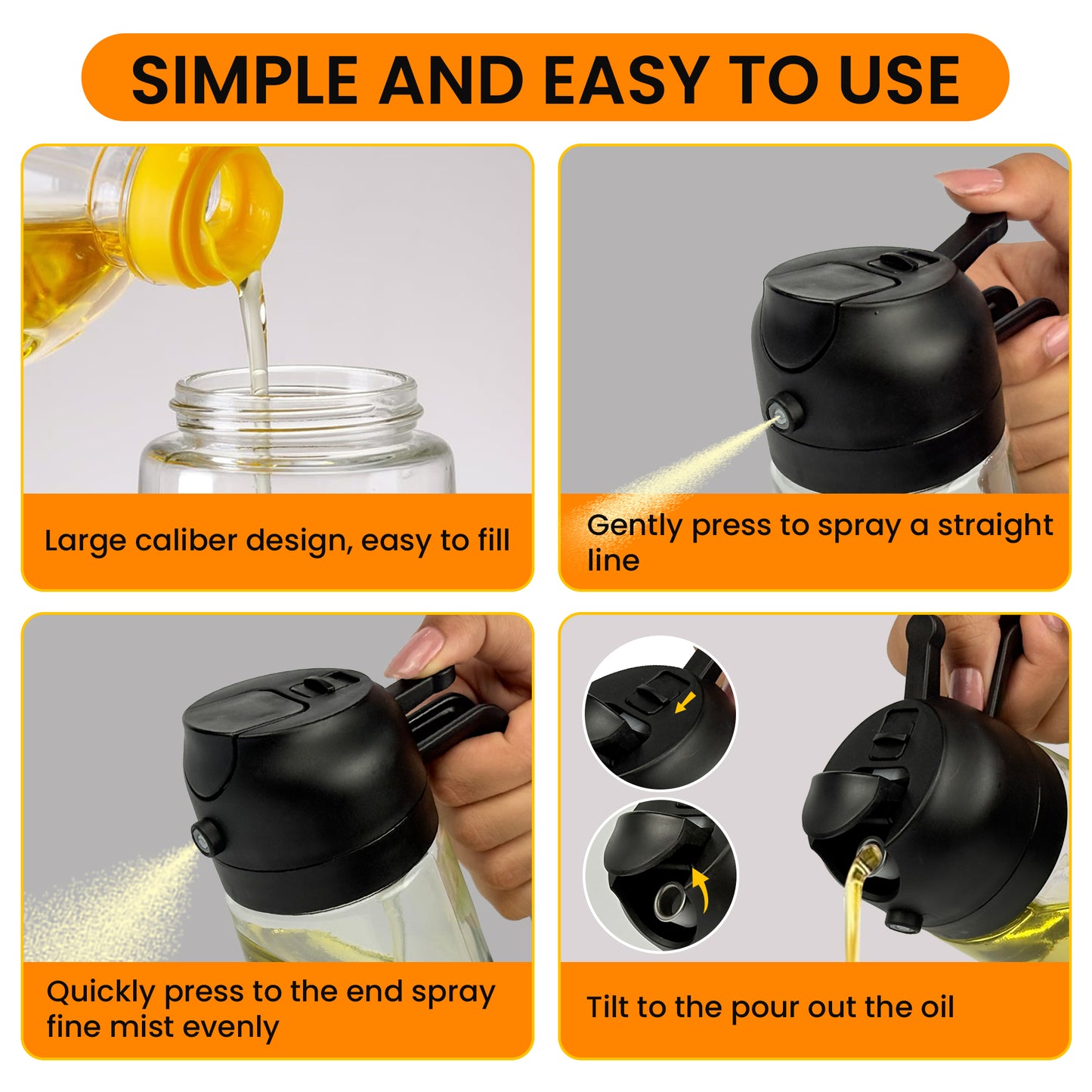 SIMPLE AND EASY TO USE

Large caliber design, easy to fill

Gently press to spray a straight line

Quickly press to the end spray fine mist evenly

Tilt to the pour out the oil